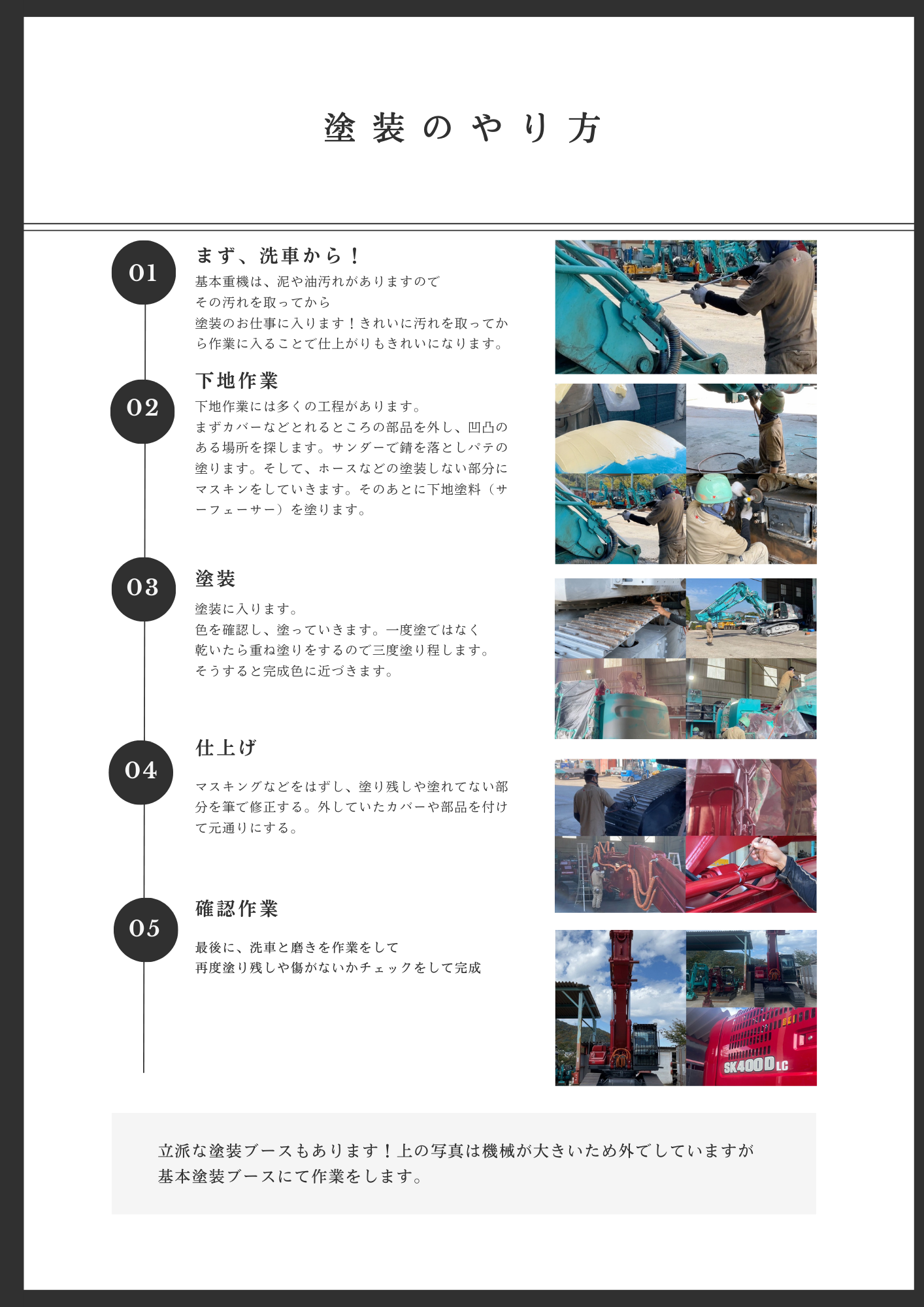 塗装のやり方

01

まず、洗車から！

基本重機は、泥や油汚れがありますので
その汚れを取ってから
塗装のお仕事に入ります！きれいに汚れを取ってから作業に入ることで仕上がりもきれいになります。

02

下地作業

下地作業には多くの工程があります。
まずカバーなどとれるところの部品を外し、凹凸のある場所を探します。サンダーで錆を落としパテの塗ります。そして、ホースなどの塗装しない部分にマスキンをしていきます。そのあとに下地塗料（サーフェーサー）を塗ります。

03

塗装

塗装に入ります。
色を確認し、塗っていきます。一度塗ではなく
乾いたら重ね塗りをするので三度塗り程します。
そうすると完成色に近づきます。

04

仕上げ

マスキングなどをはずし、塗り残しや塗れてない部分を筆で修正する。外していたカバーや部品を付けて元通りにする。

05

確認作業

最後に、洗車と磨きを作業をして
再度塗り残しや傷がないかチェックをして完成

SK400D LC

立派な塗装ブースもあります！上の写真は機械が大きいため外でしていますが
基本塗装ブースにて作業をします。